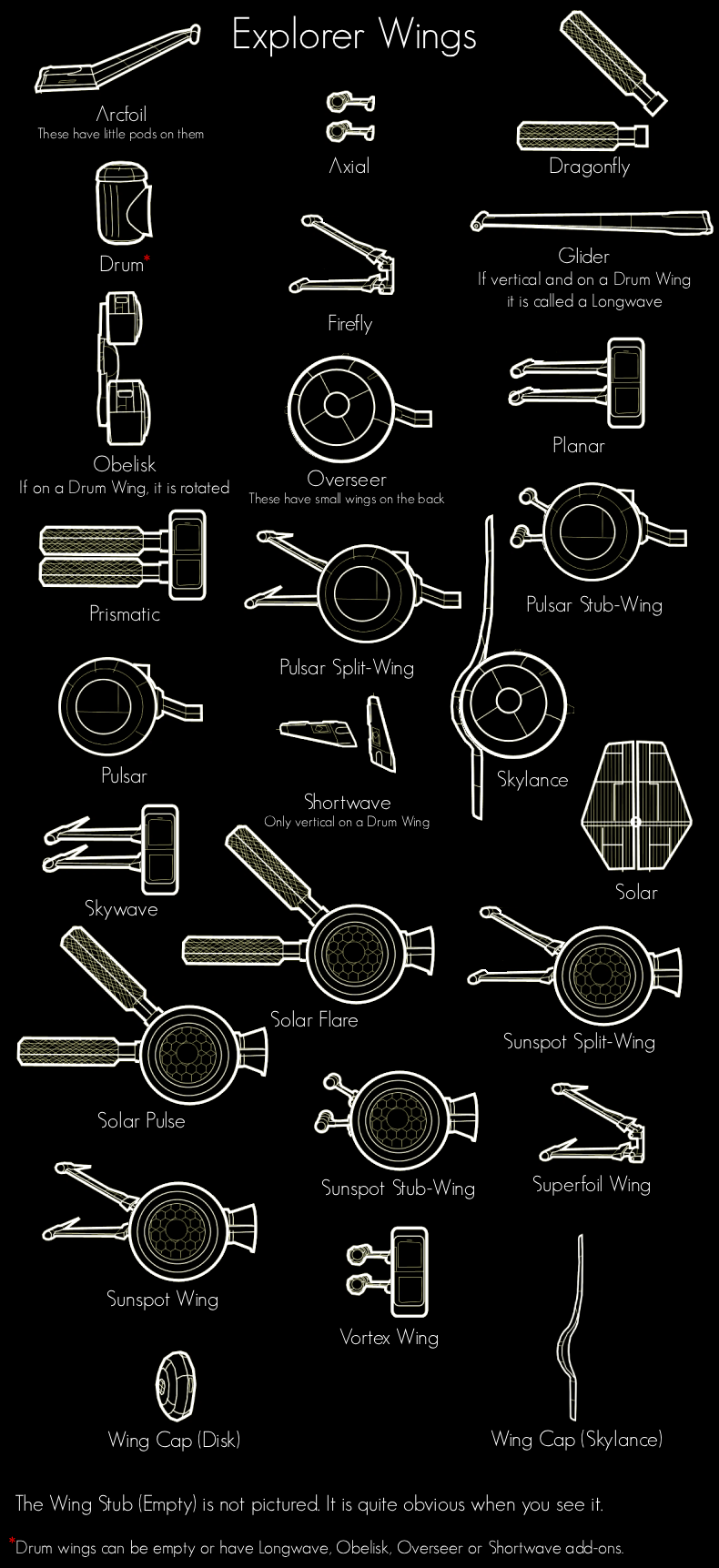 Explorer Wings

Arcfoil
These have little pods on them

Axial

Dragonfly

Drum*

Firefly

Glider
If vertical and on a Drum Wing it is called a Longwave

Obelisk
If on a Drum Wing, it is rotated

Overseer
These have small wings on the back

Planar

Prismatic

Pulsar Split-Wing

Pulsar Stub-Wing

Pulsar

Shortwave
Only vertical on a Drum Wing

Skylance

Solar

Skywave

Solar Flare

Sunspot Split-Wing

Solar Pulse

Sunspot Stub-Wing

Superfoil Wing

Sunspot Wing

Vortex Wing

Wing Cap (Disk)

Wing Cap (Skylance)

The Wing Stub (Empty) is not pictured. It is quite obvious when you see it.

*Drum wings can be empty or have Longwave, Obelisk, Overseer or Shortwave add-ons.